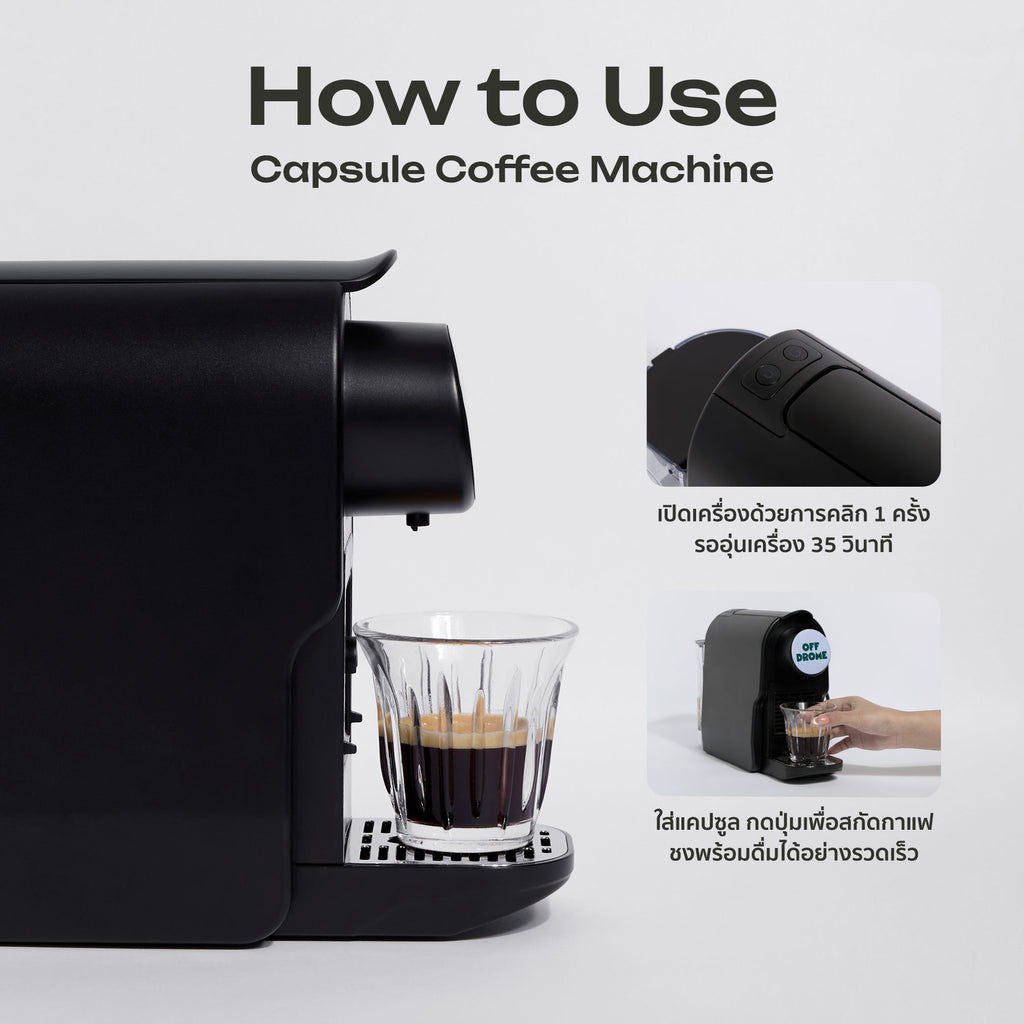 How to Use
Capsule Coffee Machine

เปิดเครื่องด้วยการคลิก 1 ครั้ง
รออุ่นเครื่อง 35 วินาที

OFF DROME

ใส่แคปซูล กดปุ่มเพื่อสกัดกาแฟ
ชงพร้อมดื่มได้อย่างรวดเร็ว